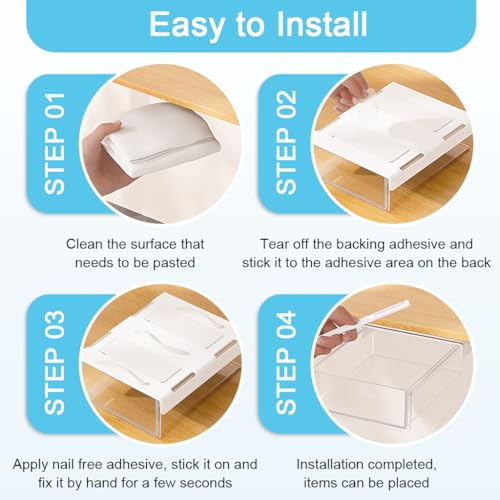 Easy to Install

STEP 01

Clean the surface that needs to be pasted

STEP 02

Tear off the backing adhesive and stick it to the adhesive area on the back

STEP 03

Apply nail free adhesive, stick it on and fix it by hand for a few seconds

STEP 04

Installation completed, items can be placed