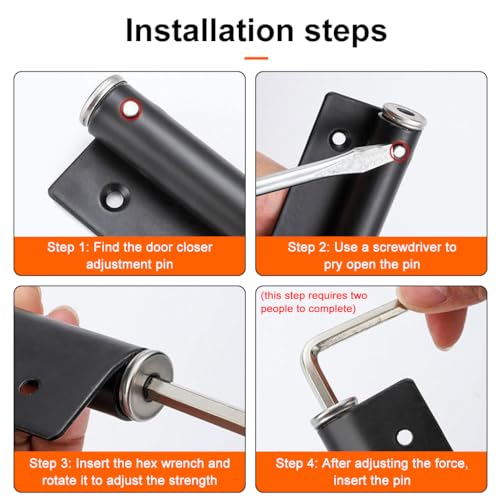 Installation steps

Step 1: Find the door closer adjustment pin

Step 2: Use a screwdriver to pry open the pin

Step 3: Insert the hex wrench and rotate it to adjust the strength

(this step requires two people to complete)

Step 4: After adjusting the force, insert the pin