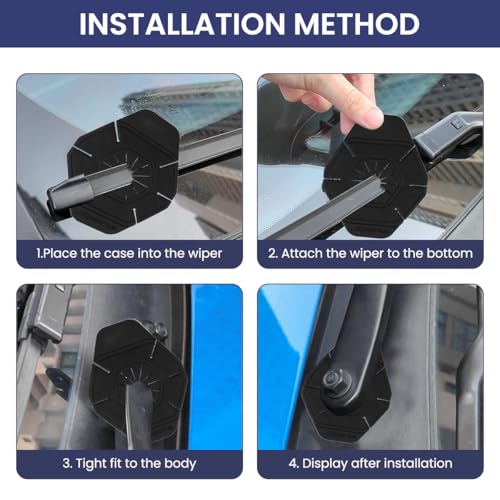 INSTALLATION METHOD

1.Place the case into the wiper

2. Attach the wiper to the bottom

3. Tight fit to the body

4. Display after installation