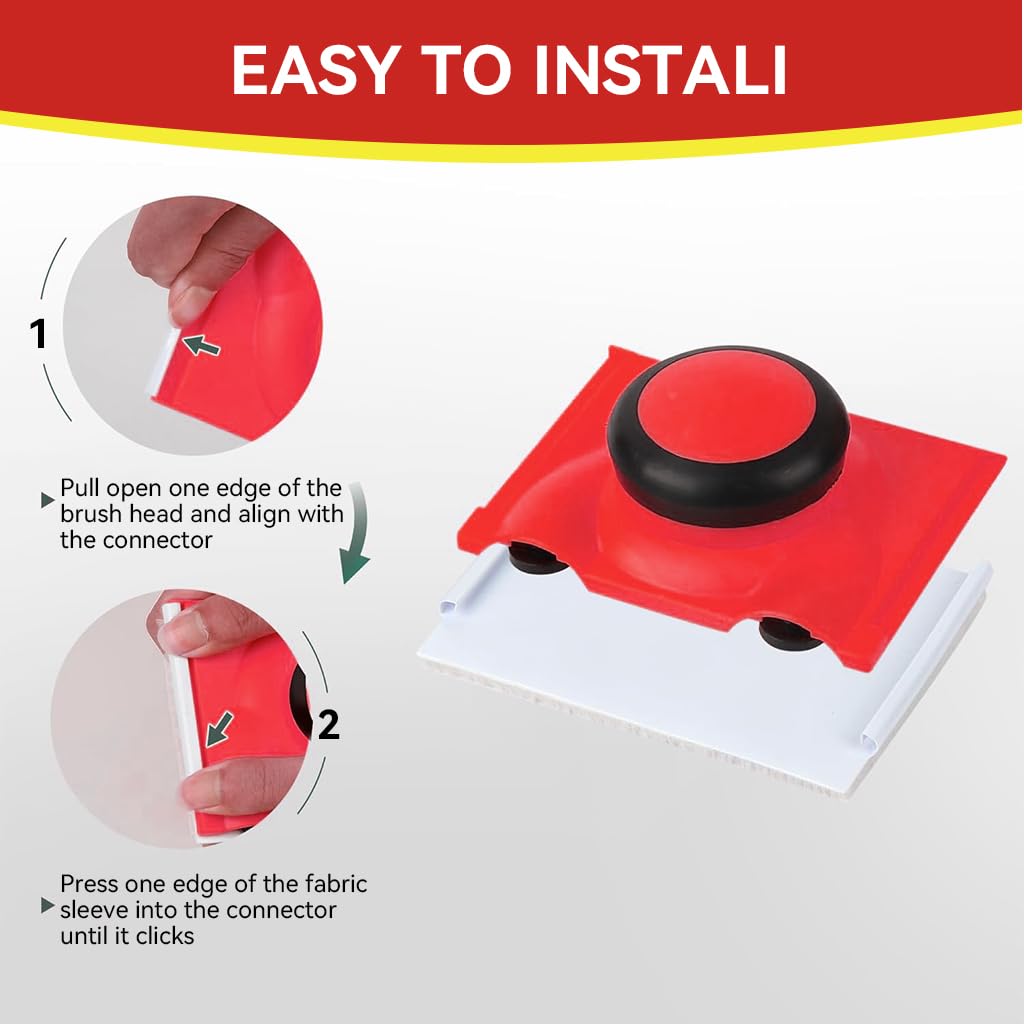 EASY TO INSTALI

1

Pull open one edge of the brush head and align with the connector

2

Press one edge of the fabric sleeve into the connector until it clicks