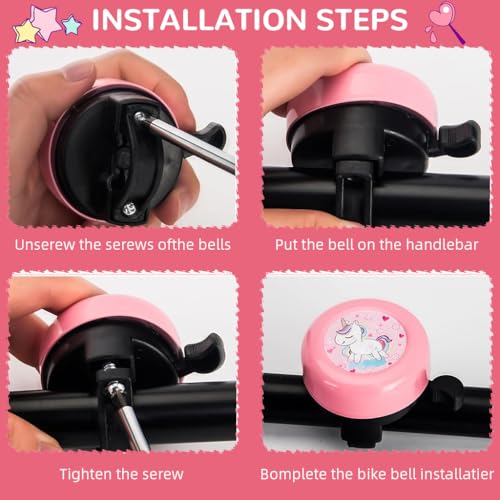 INSTALLATION STEPS

Unserew the serews ofthe bells

Put the bell on the handlebar

Tighten the serew

Bomplete the bike bell installatier