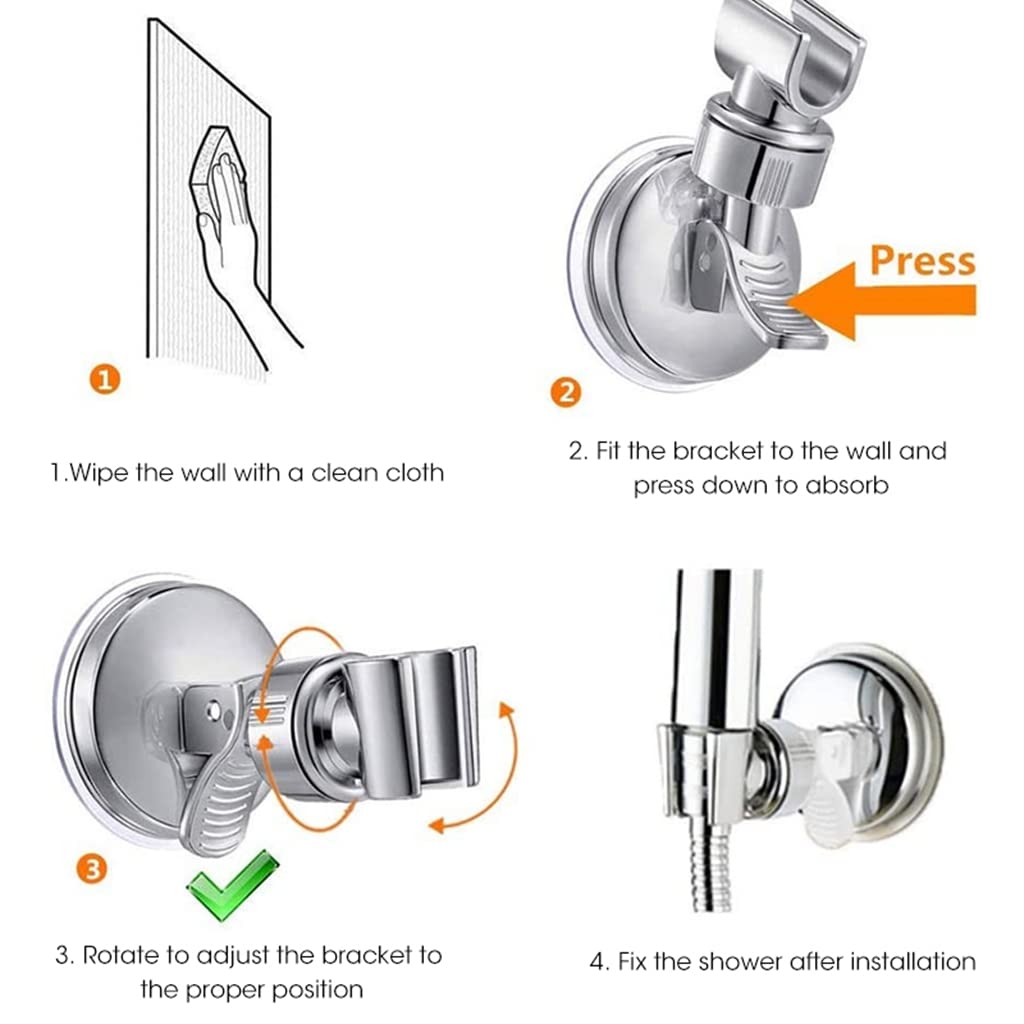 1

1.Wipe the wall with a clean cloth

Press

2

2. Fit the bracket to the wall and press down to absorb

3

3. Rotate to adjust the bracket to the proper position

4. Fix the shower after installation