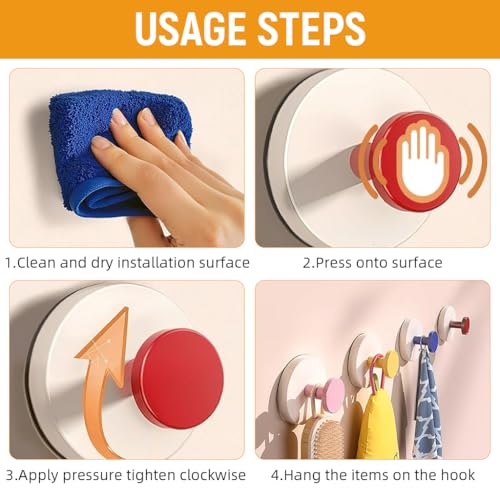 USAGE STEPS

1.Clean and dry installation surface

2.Press onto surface

3.Apply pressure tighten clockwise

4.Hang the items on the hook