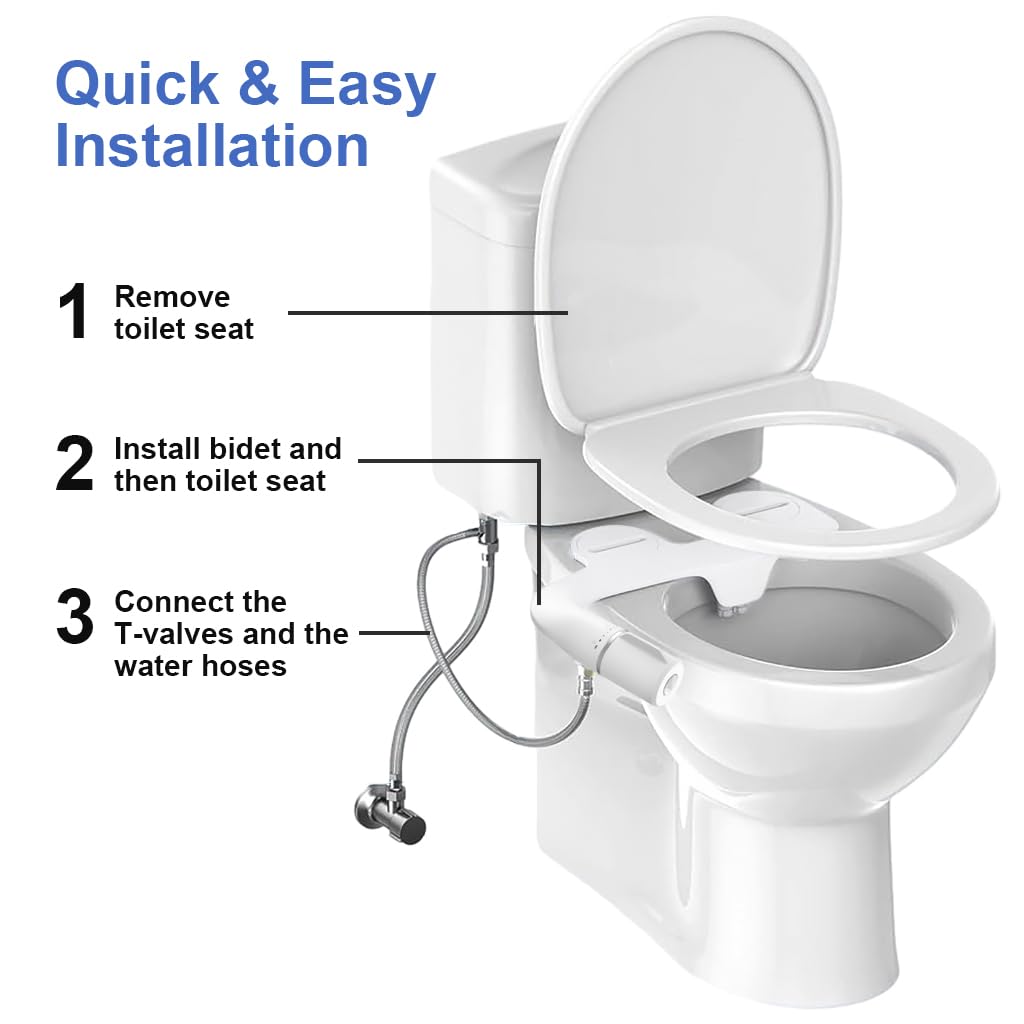 Quick & Easy Installation

1 Remove toilet seat

2 Install bidet and then toilet seat

3 Connect the T-valves and the water hoses