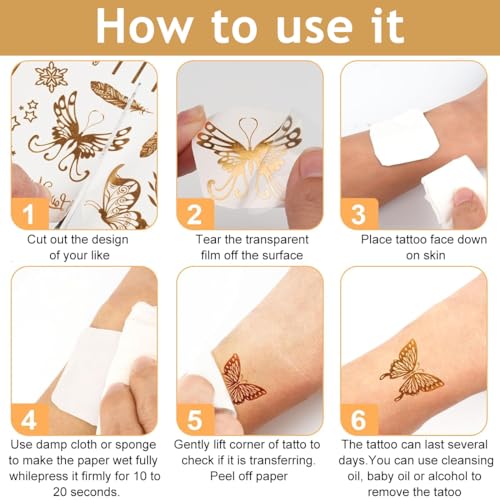 How to use it

1
Cut out the design of your like

2
Tear the transparent film off the surface

3
Place tattoo face down on skin

4
Use damp cloth or sponge to make the paper wet fully whilepress it firmly for 10 to 20 seconds.

5
Gently lift corner of tatto to check if it is transferring. Peel off paper

6
The tattoo can last several days.You can use cleansing oil, baby oil or alcohol to remove the tatoo