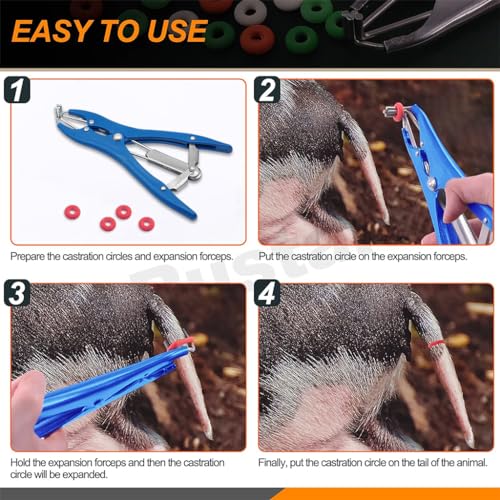 EASY TO USE

1

Prepare the castration circles and expansion forceps.

2

Put the castration circle on the expansion forceps.

3

Hold the expansion forceps and then the castration circle will be expanded.

4

Finally, put the castration circle on the tail of the animal.