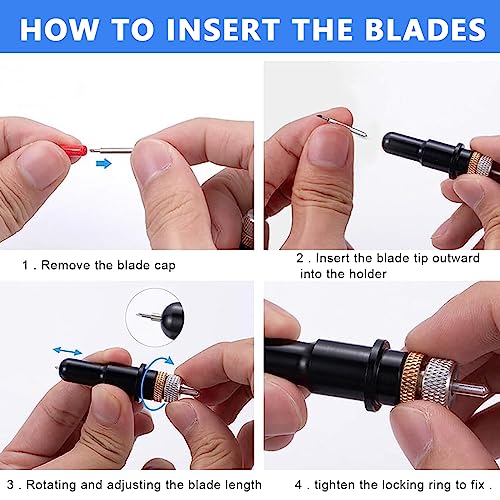 HOW TO INSERT THE BLADES

1 . Remove the blade cap

2 . Insert the blade tip outward into the holder

3 . Rotating and adjusting the blade length

4 . tighten the locking ring to fix .