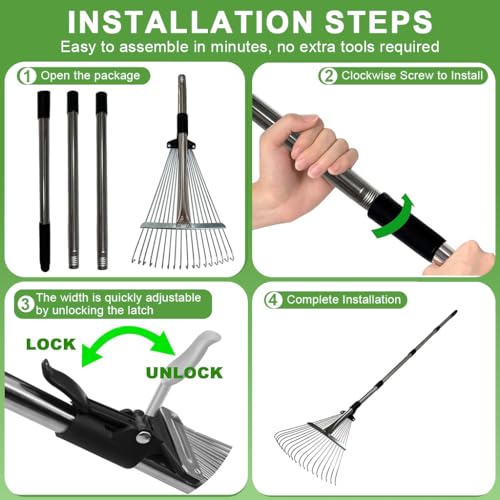 INSTALLATION STEPS
Easy to assemble in minutes, no extra tools required

1 Open the package

2 Clockwise Screw to Install

3 The width is quickly adjustable by unlocking the latch

LOCK

UNLOCK

4 Complete Installation