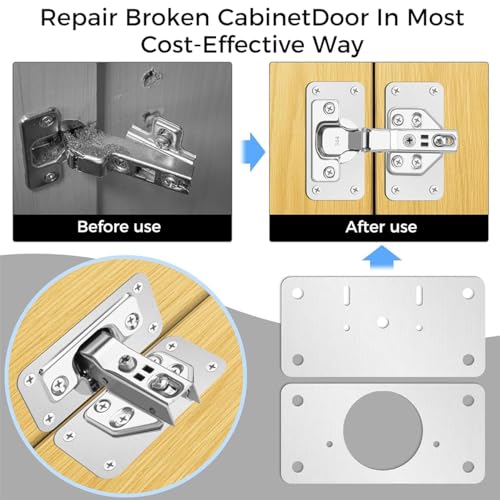 Repair Broken CabinetDoor In Most Cost-Effective Way

Before use

After use