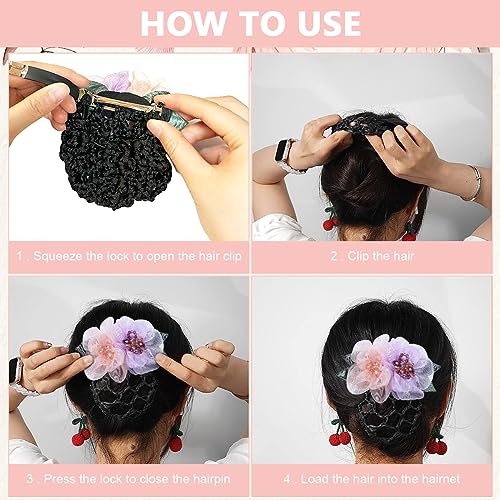 HOW TO USE

1 . Squeeze the lock to open the hair clip

2 . Clip the hair

3 . Press the lock to close the hairpin

4 . Load the hair into the hairnet