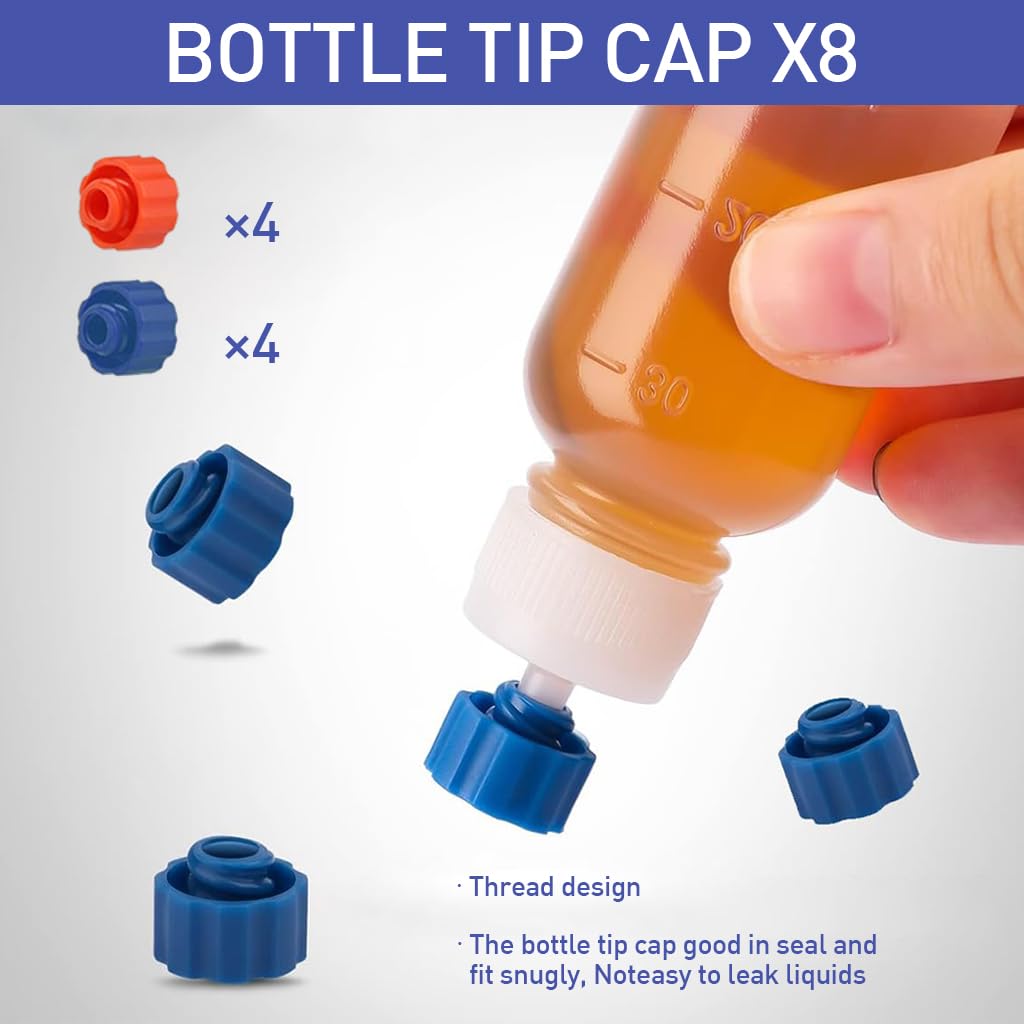 BOTTLE TIP CAP X8

×4

×4

50

30

· Thread design

· The bottle tip cap good in seal and fit snugly, Noteasy to leak liquids