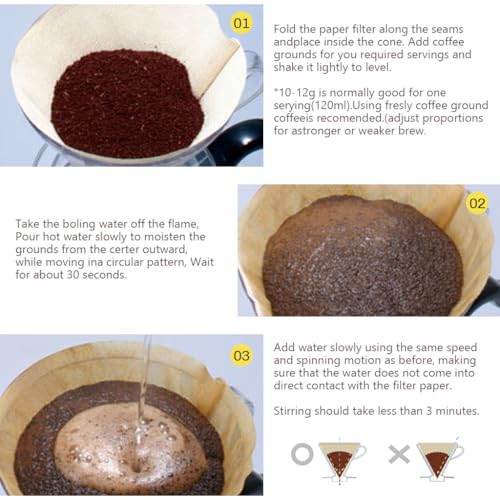 01

Fold the paper filter along the seams andplace inside the cone. Add coffee grounds for you required servings and shake it lightly to level.

*10-12g is normally good for one serying(120ml).Using fresly coffee ground coffeeis recomended.(adjust proportions for astronger or weaker brew.

02

Take the boling water off the flame, Pour hot water slowly to moisten the grounds from the certer outward, while moving ina circular pattern, Wait for about 30 seconds.

03

Add water slowly using the same speed and spinning motion as before, making sure that the water does not come into direct contact with the filter paper.

Stirring should take less than 3 minutes.