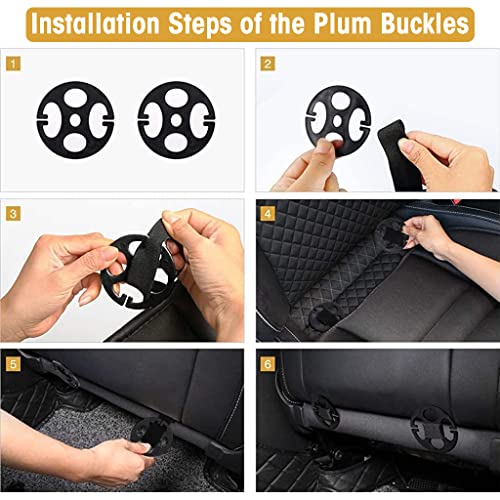 Installation Steps of the Plum Buckles

1

2

3

4

5

6