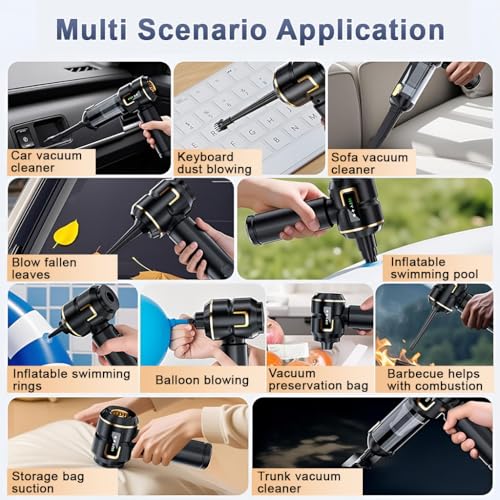 Multi Scenario Application

Car vacuum cleaner

Keyboard dust blowing

Sofa vacuum cleaner

Blow fallen leaves

Inflatable swimming pool

Inflatable swimming rings

Balloon blowing

Vacuum preservation bag

Barbecue helps with combustion

Storage bag suction

Trunk vacuum cleaner