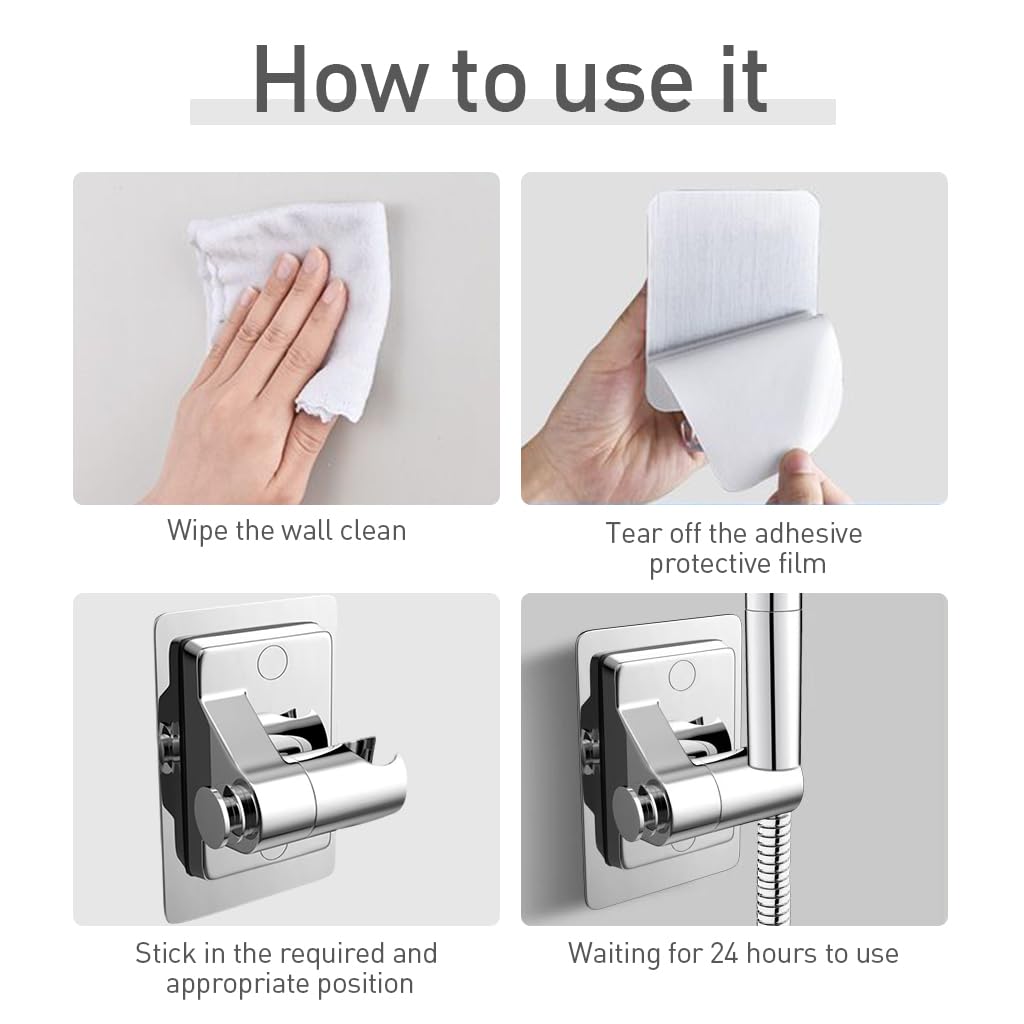 How to use it

Wipe the wall clean

Tear off the adhesive protective film

Stick in the required and appropriate position

Waiting for 24 hours to use