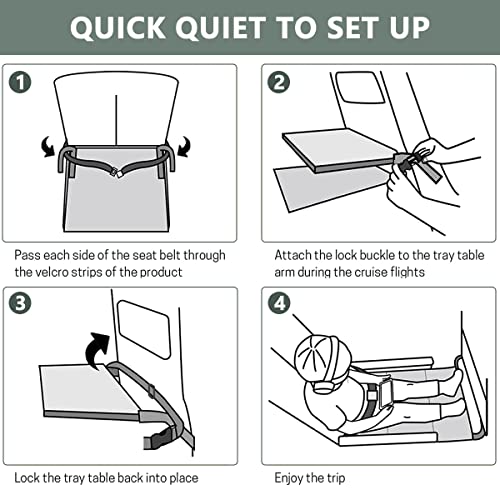 QUICK QUIET TO SET UP

1

Pass each side of the seat belt through the velcro strips of the product

2

Attach the lock buckle to the tray table arm during the cruise flights

3

Lock the tray table back into place

4

Enjoy the trip