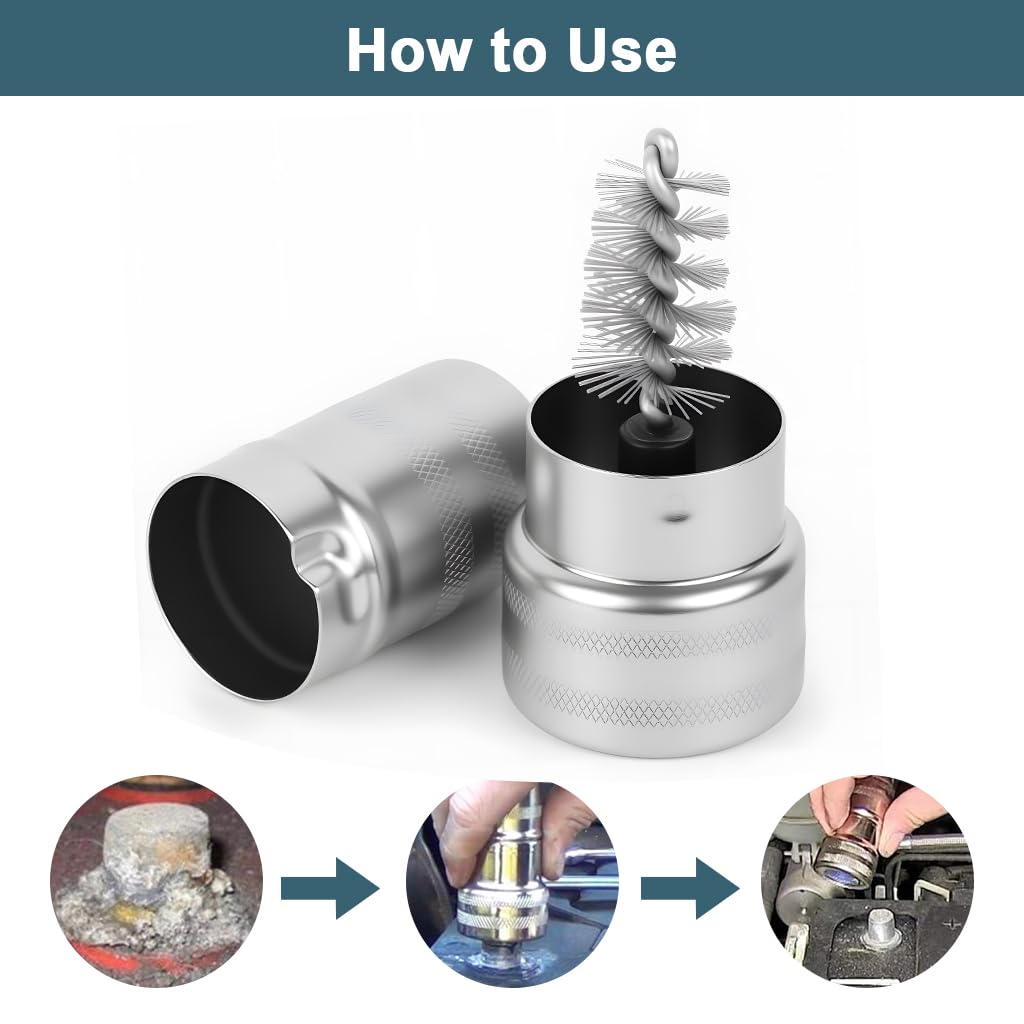 How to Use