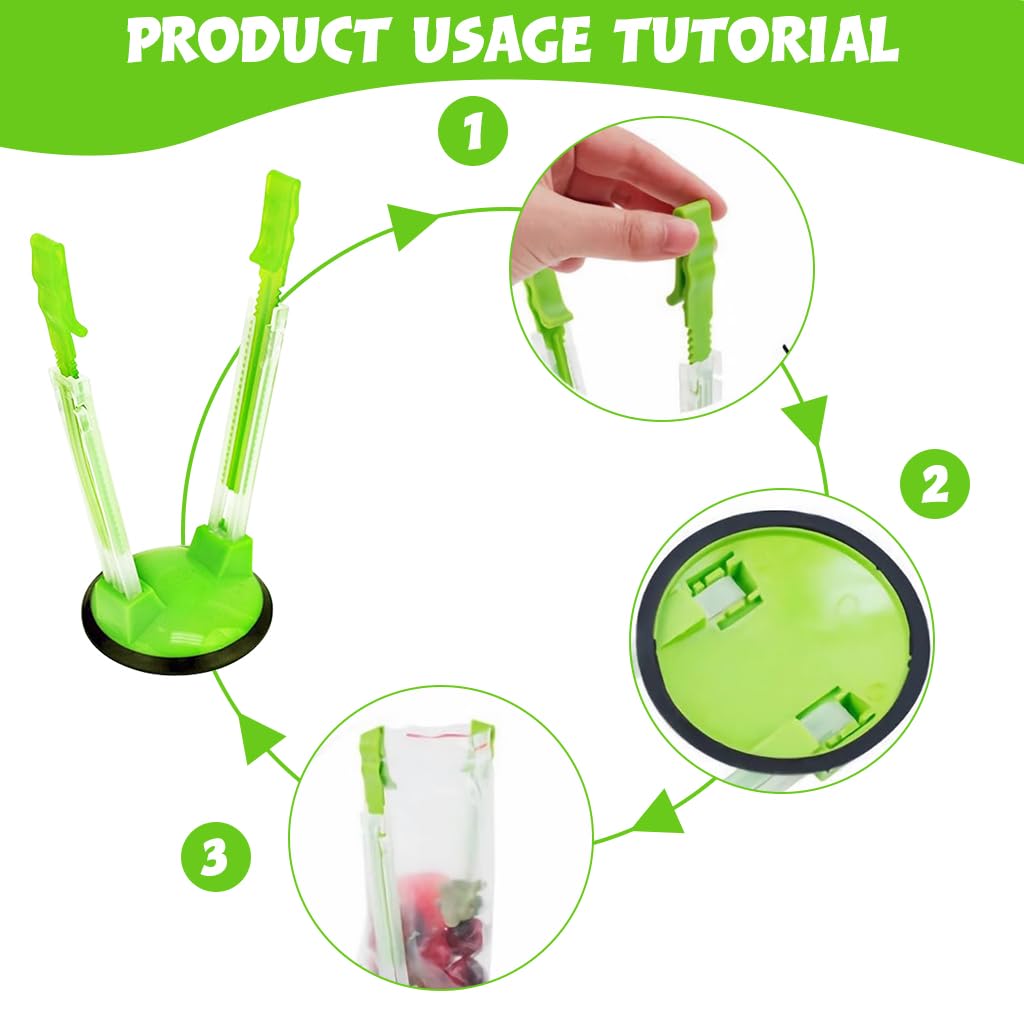 PRODUCT USAGE TUTORIAL

1

2

3