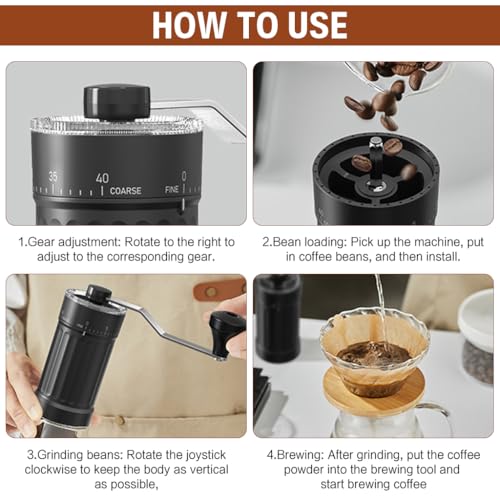 HOW TO USE

35 40 COARSE FINE 0

1.Gear adjustment: Rotate to the right to adjust to the corresponding gear.

2.Bean loading: Pick up the machine, put in coffee beans, and then install.

3.Grinding beans: Rotate the joystick clockwise to keep the body as vertical as possible,

4.Brewing: After grinding, put the coffee powder into the brewing tool and start brewing coffee