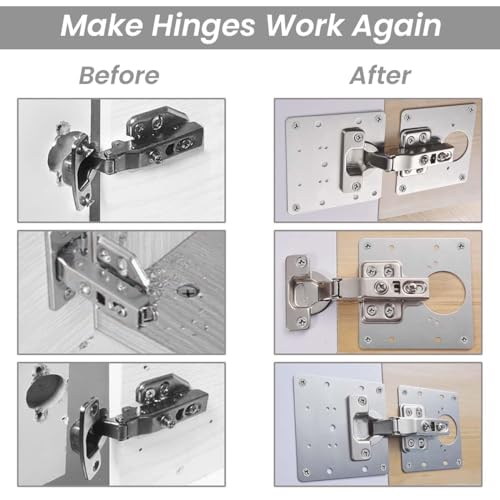 Make Hinges Work Again

Before

After