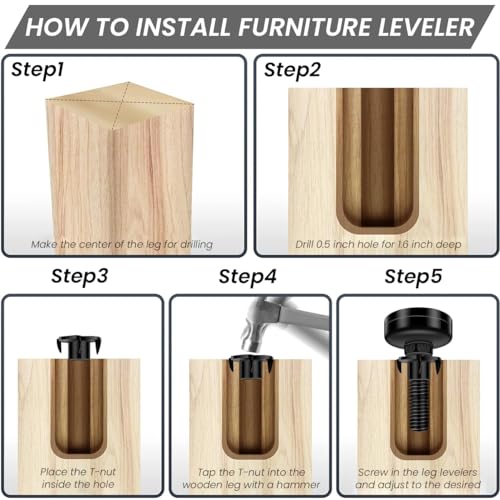 HOW TO INSTALL FURNITURE LEVELER

Step1

Make the center of the leg for drilling

Step2

Drill 0.5 inch hole for 1.6 inch deep

Step3

Place the T-nut inside the hole

Step4

Tap the T-nut into the wooden leg with a hammer

Step5

Screw in the leg levelers and adjust to the desired