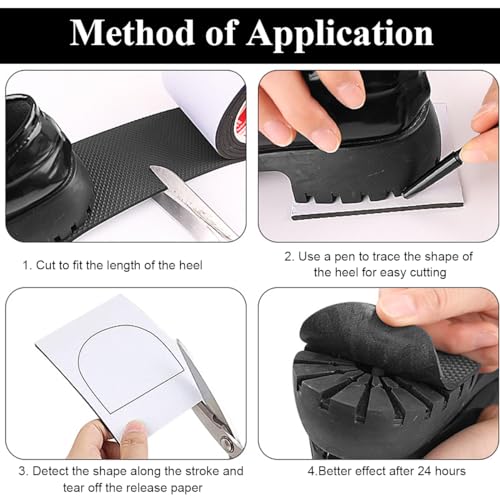 Method of Application

1. Cut to fit the length of the heel

2. Use a pen to trace the shape of the heel for easy cutting

3. Detect the shape along the stroke and tear off the release paper

4.Better effect after 24 hours