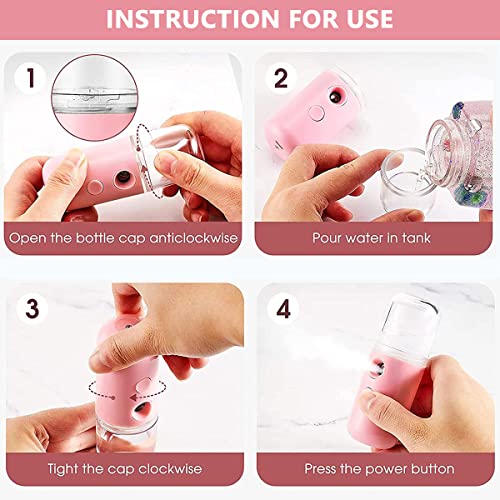 INSTRUCTION FOR USE

1

Open the bottle cap anticlockwise

2

Pour water in tank

3

Tight the cap clockwise

4

Press the power button