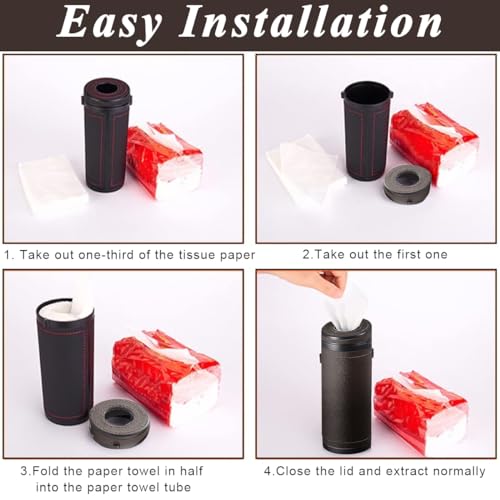 Easy Installation

1. Take out one-third of the tissue paper

2.Take out the first one

3.Fold the paper towel in half into the paper towel tube

4.Close the lid and extract normally