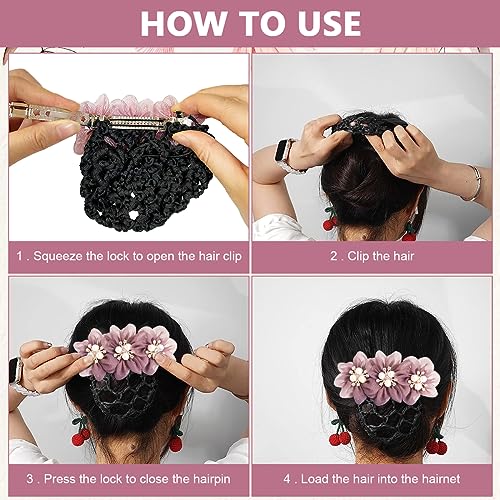 HOW TO USE

1 . Squeeze the lock to open the hair clip

2 . Clip the hair

3 . Press the lock to close the hairpin

4 . Load the hair into the hairnet