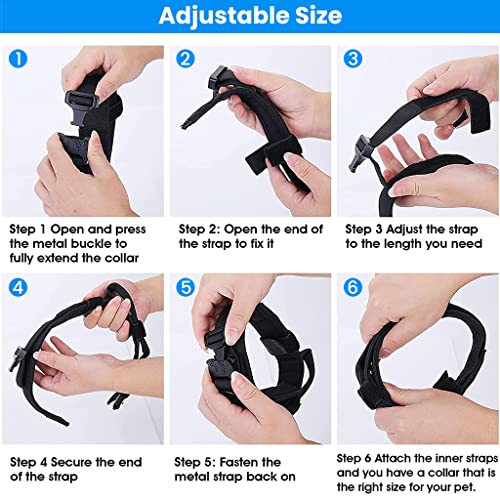 Adjustable Size

1

Step 1 Open and press the metal buckle to fully extend the collar

2

Step 2: Open the end of the strap to fix it

3

Step 3 Adjust the strap to the length you need

4

Step 4 Secure the end of the strap

5

Step 5: Fasten the metal strap back on

6

Step 6 Attach the inner straps and you have a collar that is the right size for your pet.