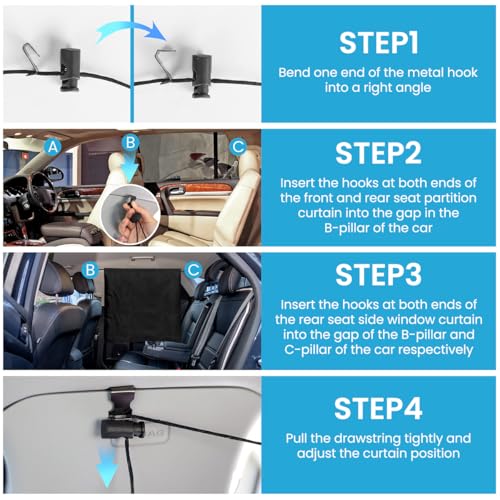 STEP1

Bend one end of the metal hook into a right angle

A B C

STEP2

Insert the hooks at both ends of the front and rear seat partition curtain into the gap in the B-pillar of the car

B C

STEP3

Insert the hooks at both ends of the rear seat side window curtain into the gap of the B-pillar and C-pillar of the car respectively

STEP4

Pull the drawstring tightly and adjust the curtain position