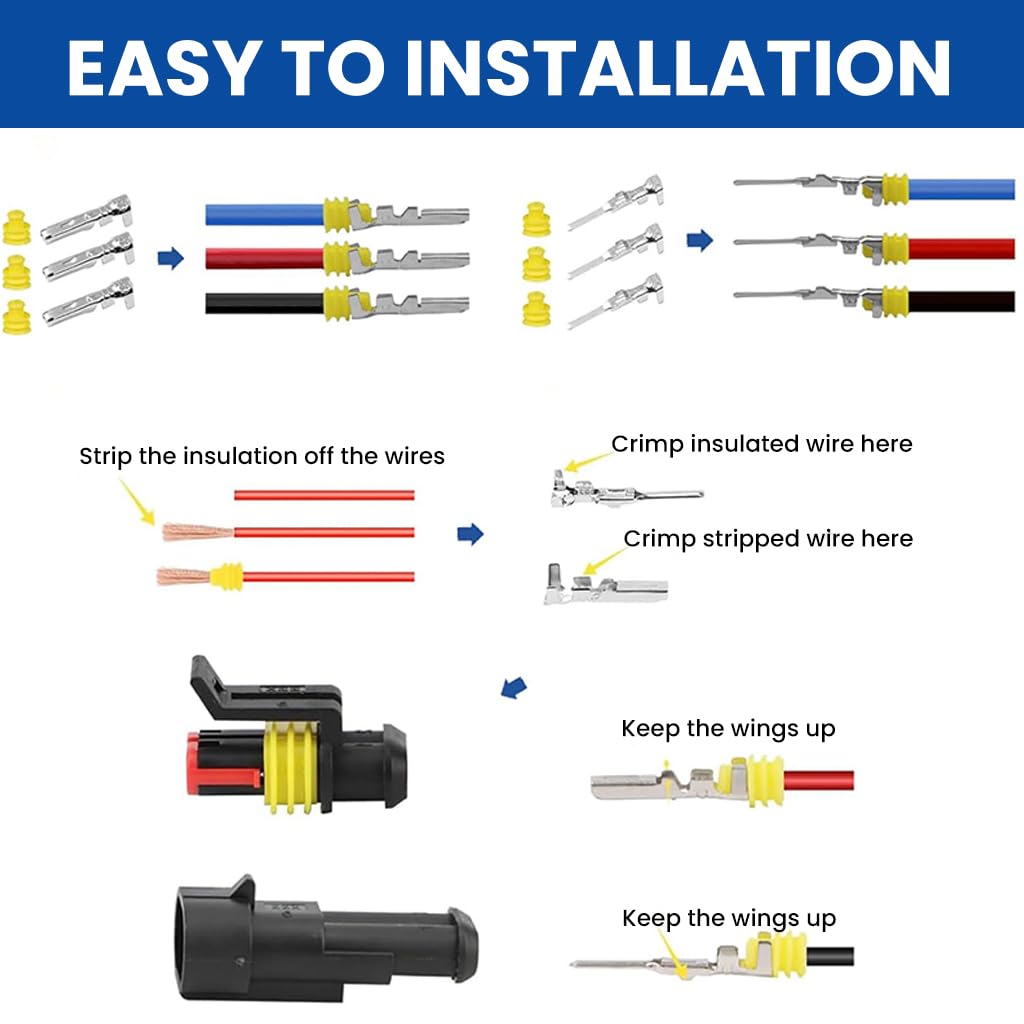 EASY TO INSTALLATION

Strip the insulation off the wires

Crimp insulated wire here

Crimp stripped wire here

Keep the wings up

Keep the wings up