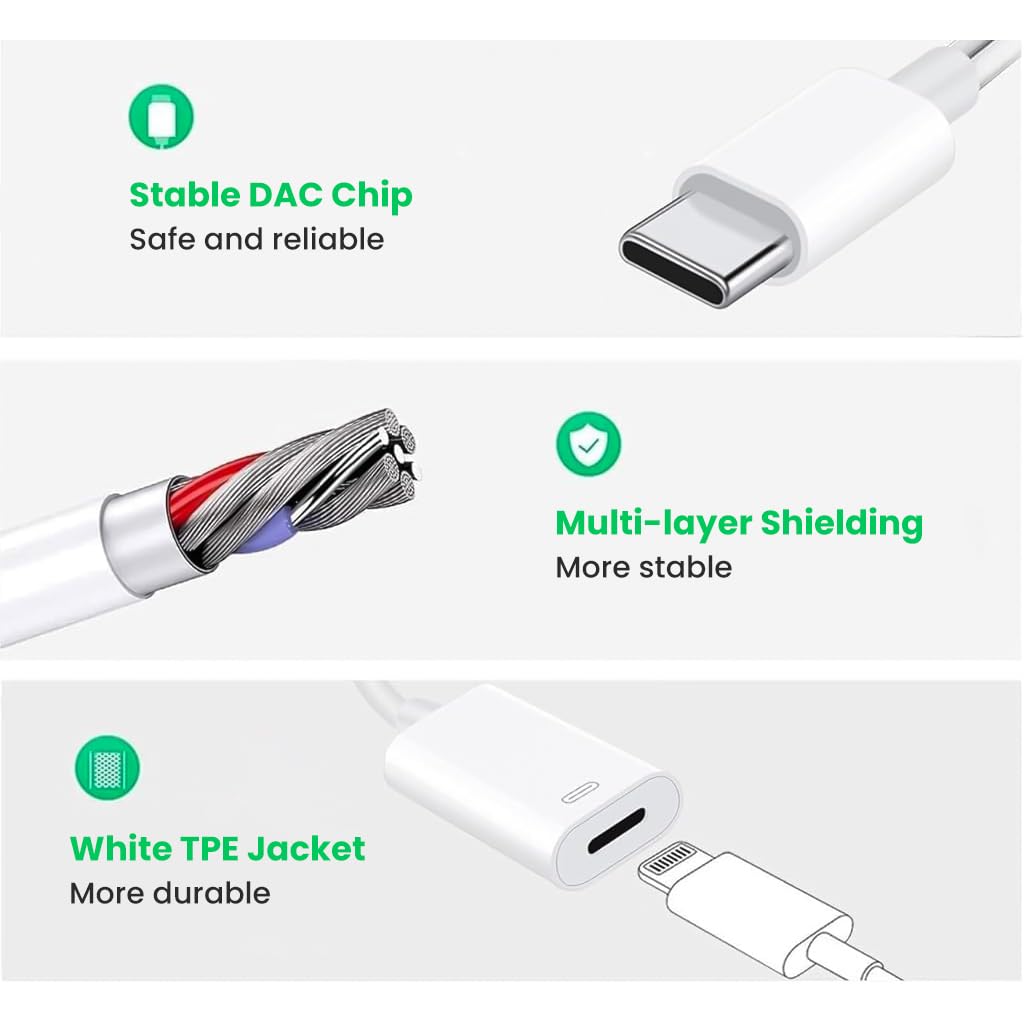 Stable DAC Chip
Safe and reliable

Multi-layer Shielding
More stable

White TPE Jacket
More durable