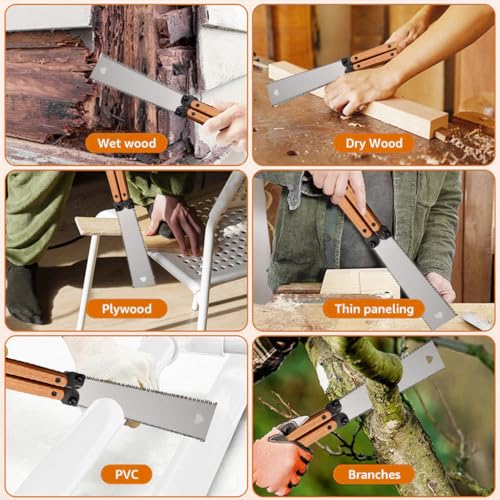 Wet wood

Dry Wood

Plywood

Thin paneling

PVC

Branches