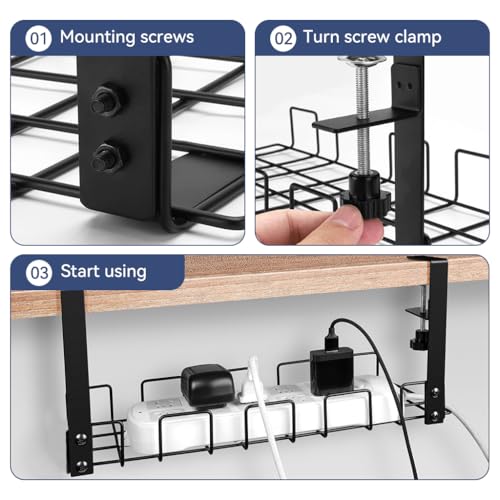 01 Mounting screws

02 Turn screw clamp

03 Start using