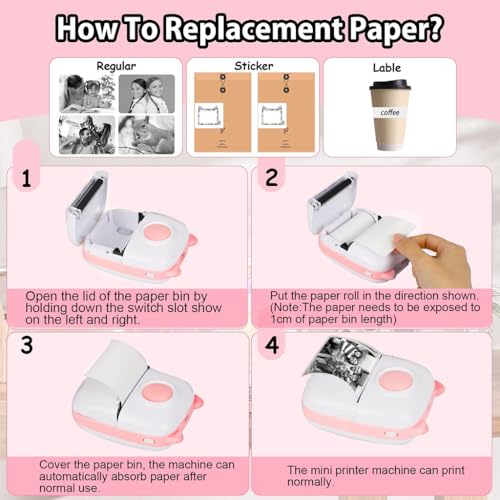 How To Replacement Paper?

Regular

Sticker

Lable

coffee

1

Open the lid of the paper bin by holding down the switch slot show on the left and right.

2

Put the paper roll in the direction shown. (Note:The paper needs to be exposed to 1cm of paper bin length)

3

Cover the paper bin, the machine can automatically absorb paper after normal use.

4

The mini printer machine can print normally.