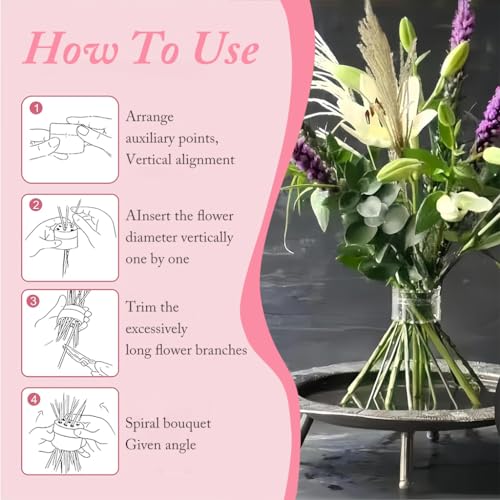 How To Use

1
Arrange auxiliary points, Vertical alignment

2
AInsert the flower diameter vertically one by one

3
Trim the excessively long flower branches

4
Spiral bouquet Given angle