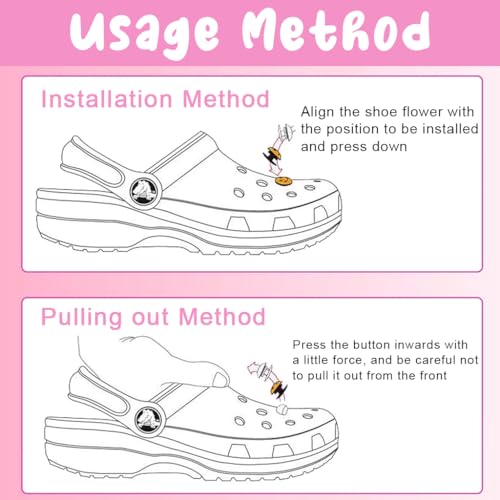 Usage Method

Installation Method

Align the shoe flower with the position to be installed and press down

Pulling out Method

Press the button inwards with a little force, and be careful not to pull it out from the front