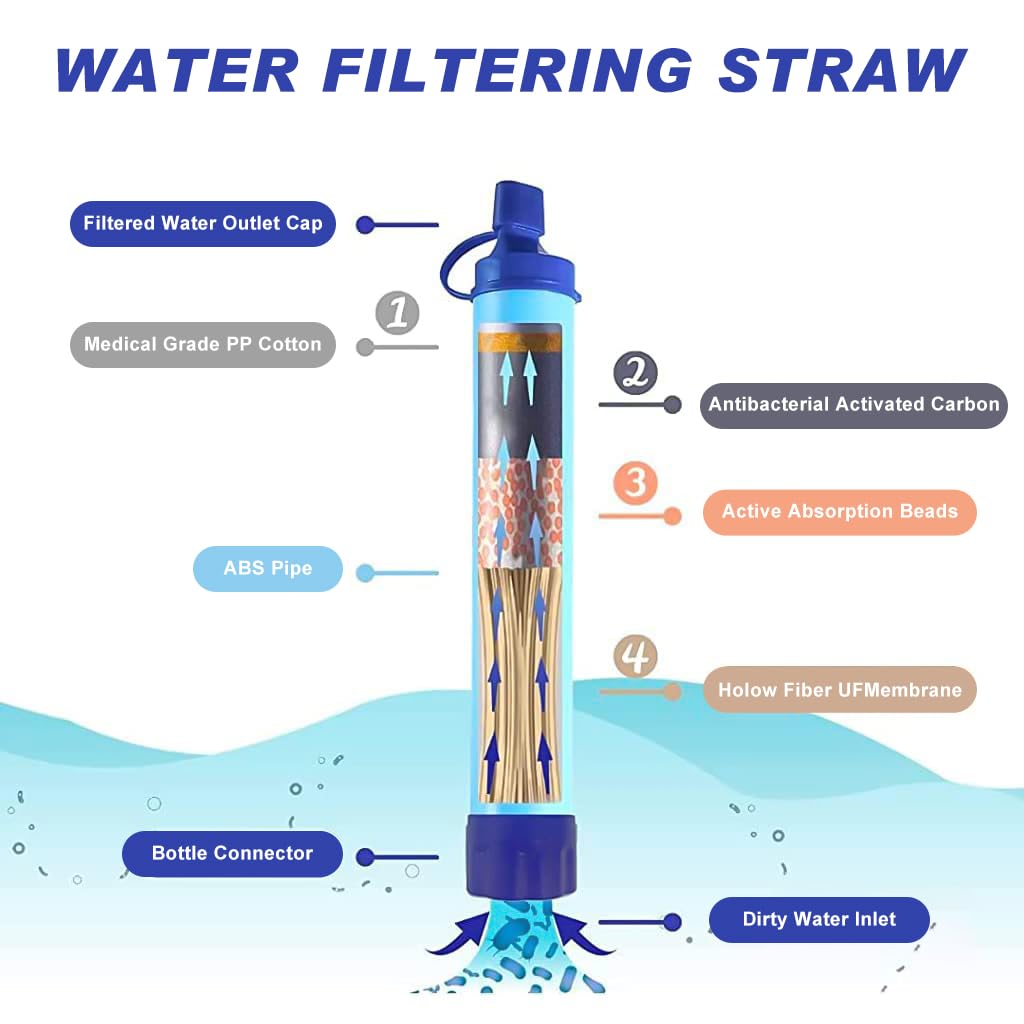 WATER FILTERING STRAW

Filtered Water Outlet Cap

1

Medical Grade PP Cotton

2

Antibacterial Activated Carbon

3

Active Absorption Beads

ABS Pipe

4

Holow Fiber UFMembrane

Bottle Connector

Dirty Water Inlet