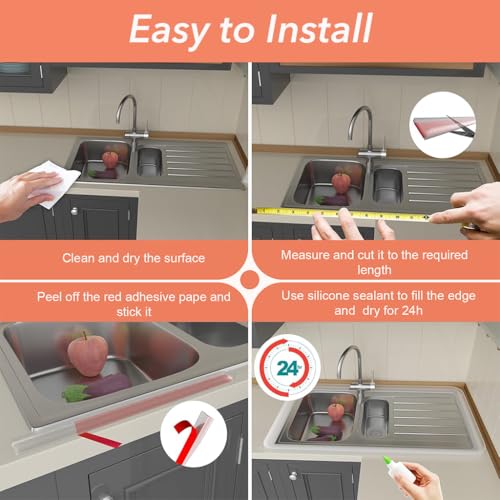 Easy to Install

Clean and dry the surface

Measure and cut it to the required length

Peel off the red adhesive pape and stick it

Use silicone sealant to fill the edge and dry for 24h

24hr