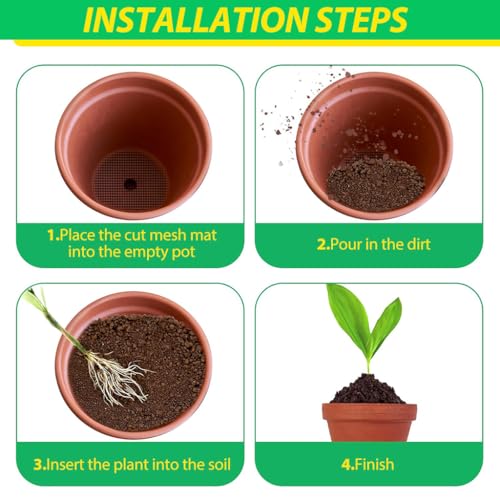 INSTALLATION STEPS

1.Place the cut mesh mat into the empty pot

2.Pour in the dirt

3.Insert the plant into the soil

4.Finish