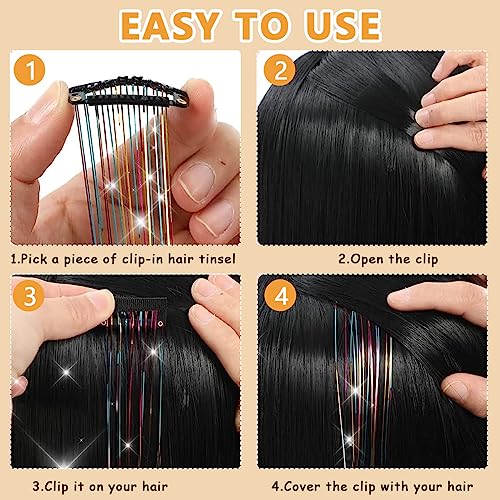 EASY TO USE

1

1.Pick a piece of clip-in hair tinsel

2

2.Open the clip

3

3.Clip it on your hair

4

4.Cover the clip with your hair