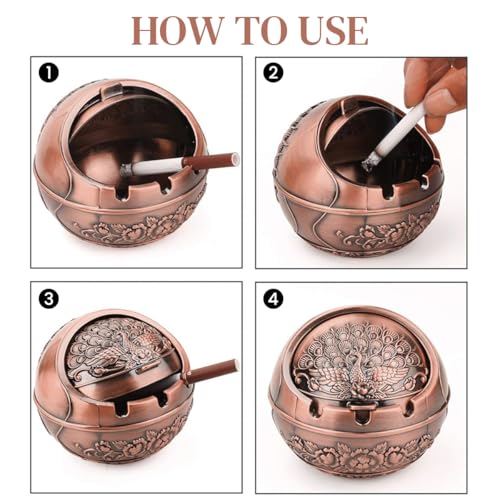 HOW TO USE

1

2

3

4