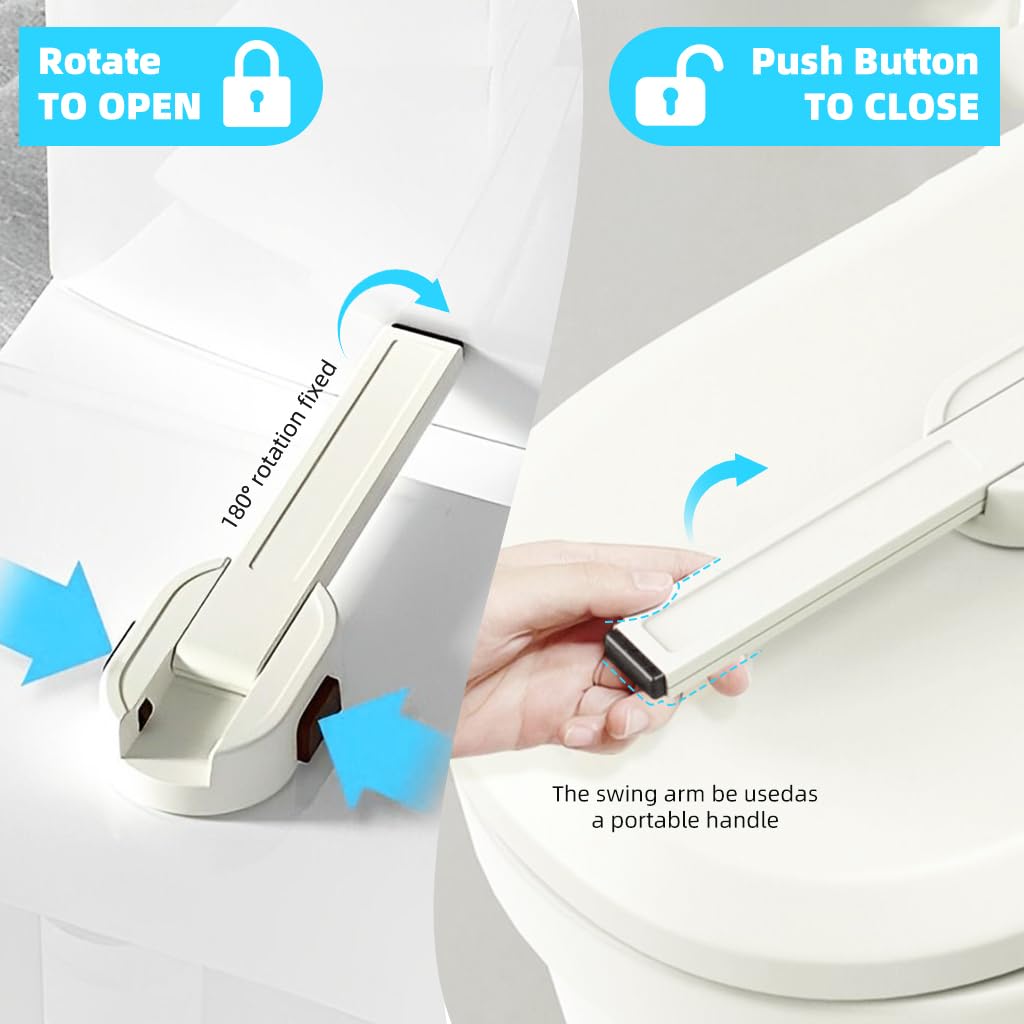 Rotate
TO OPEN

Push Button
TO CLOSE

180° rotation fixed

The swing arm be usedas
a portable handle