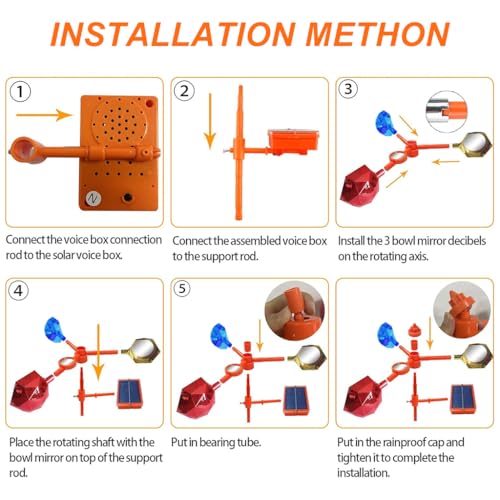 INSTALLATION METHON

1

Connect the voice box connection rod to the solar voice box.

2

Connect the assembled voice box to the support rod.

3

Install the 3 bowl mirror decibels on the rotating axis.

4

Place the rotating shaft with the bowl mirror on top of the support rod.

5

Put in bearing tube.

Put in the rainproof cap and tighten it to complete the installation.