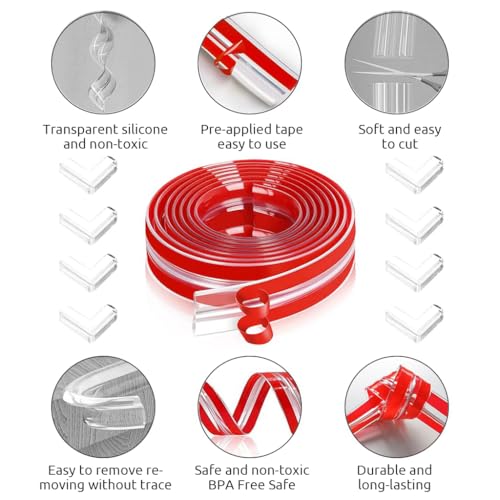 Transparent silicone and non-toxic

Pre-applied tape easy to use

Soft and easy to cut

Easy to remove removing without trace

Safe and non-toxic BPA Free Safe

Durable and long-lasting