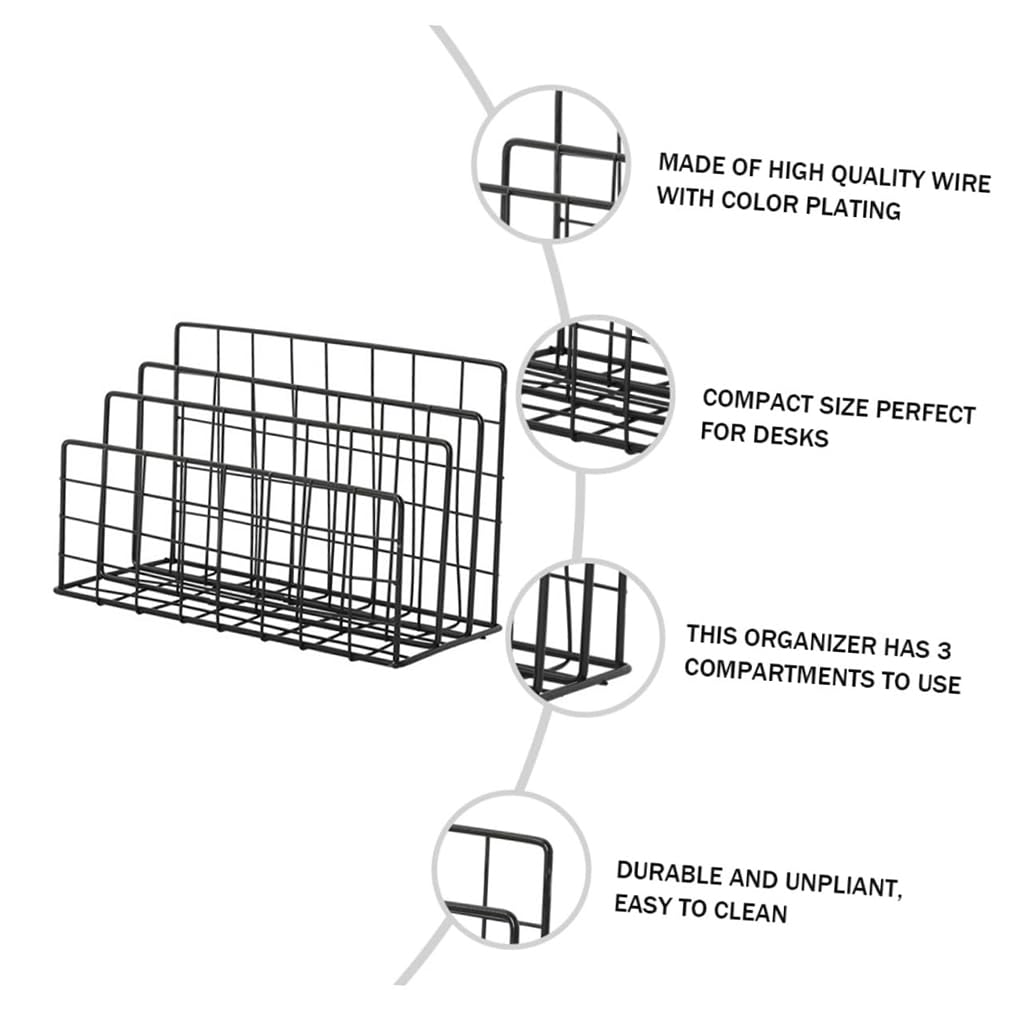 MADE OF HIGH QUALITY WIRE WITH COLOR PLATING

COMPACT SIZE PERFECT FOR DESKS

THIS ORGANIZER HAS 3 COMPARTMENTS TO USE

DURABLE AND UNPLIANT, EASY TO CLEAN