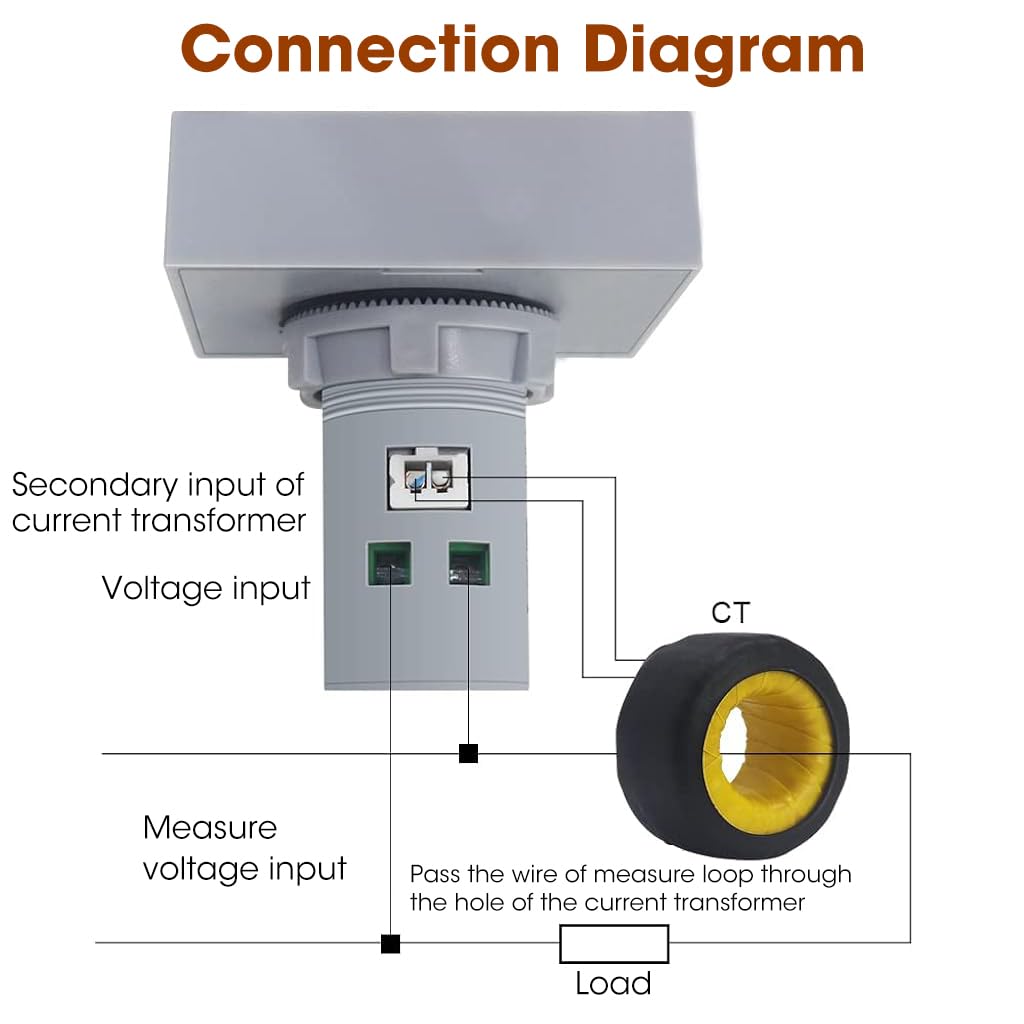 Connection Diagram

Secondary input of current transformer

Voltage input

CT

Measure voltage input

Pass the wire of measure loop through the hole of the current transformer

Load