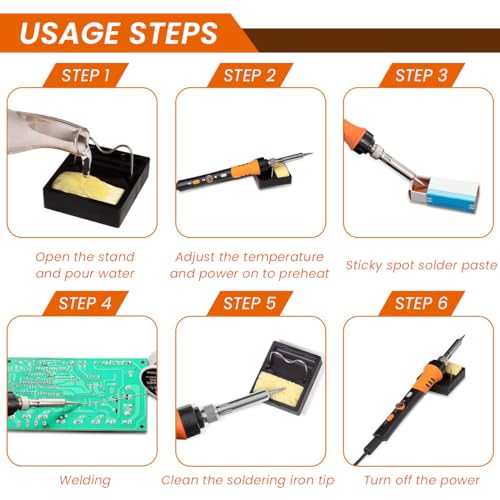 USAGE STEPS

STEP 1

Open the stand and pour water

STEP 2

Adjust the temperature and power on to preheat

STEP 3

Sticky spot solder paste

STEP 4

Welding

STEP 5

Clean the soldering iron tip

STEP 6

Turn off the power