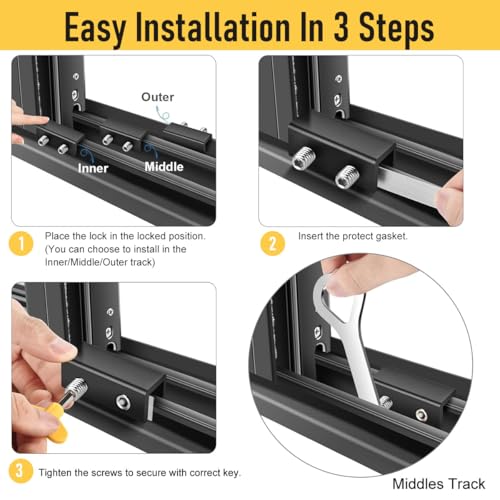 Easy Installation In 3 Steps

Outer

Inner

Middle

1 Place the lock in the locked position. (You can choose to install in the Inner/Middle/Outer track)

2 Insert the protect gasket.

3 Tighten the screws to secure with correct key.

Middles Track